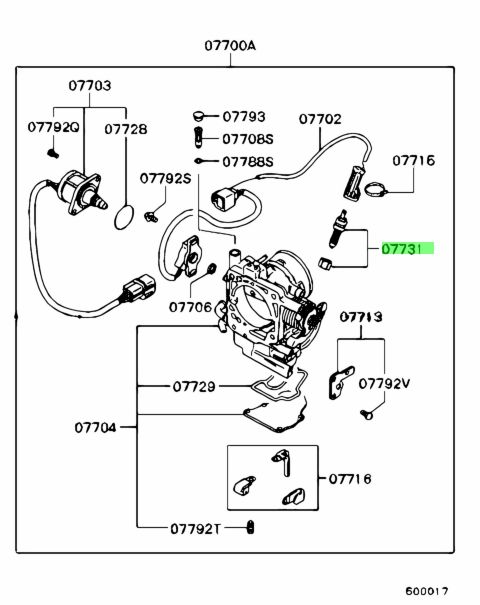 07700A

07703
07792Q
07728
07793
07708S
07788S
07702
07716
07792S
07731
07706
07713
07729
07792V
07704
07716
07792T

600017